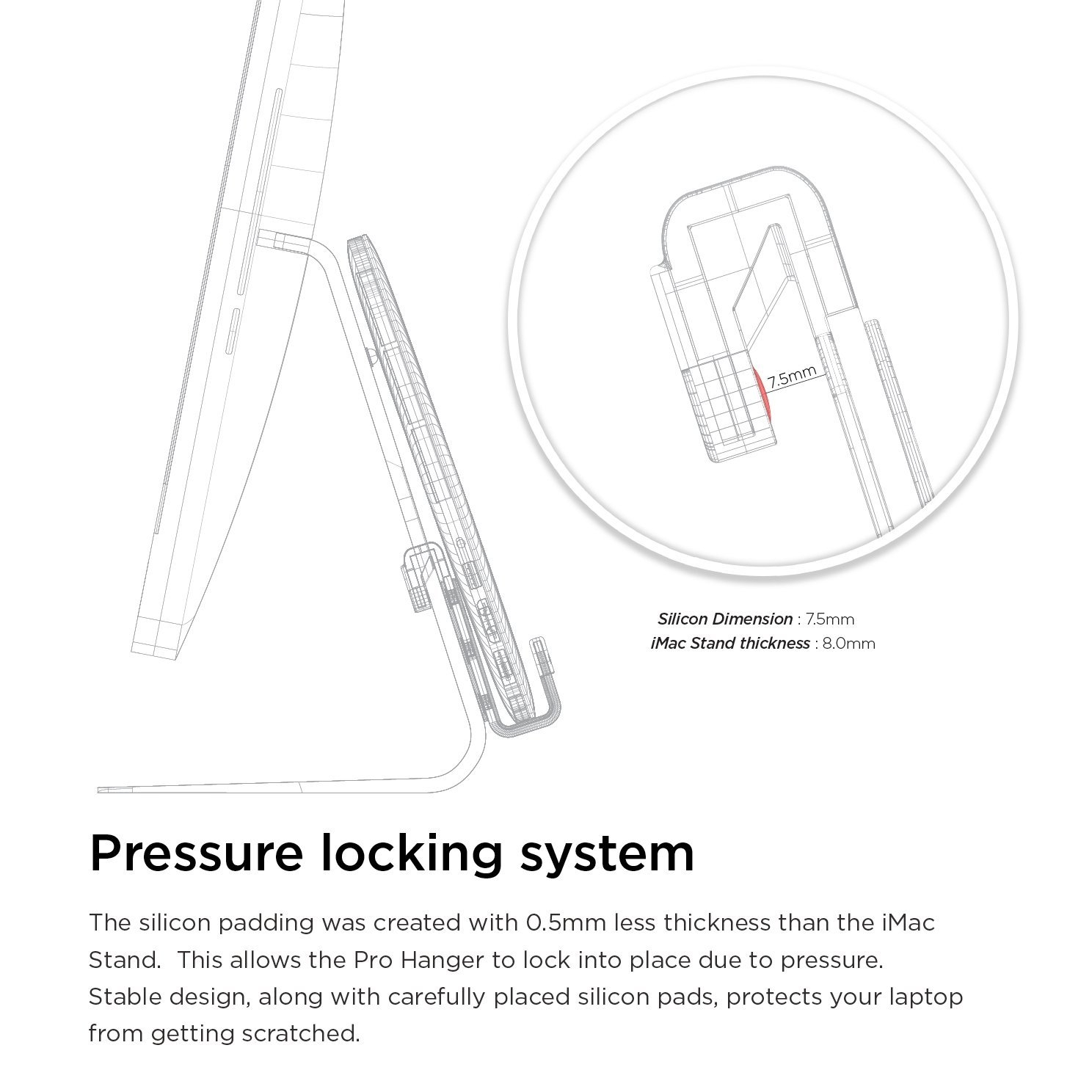 7.5mm

Silicon Dimension : 7.5mm
iMac Stand thickness : 8.0mm

Pressure locking system

The silicon padding was created with 0.5mm less thickness than the iMac Stand. This allows the Pro Hanger to lock into place due to pressure. Stable design, along with carefully placed silicon pads, protects your laptop from getting scratched.