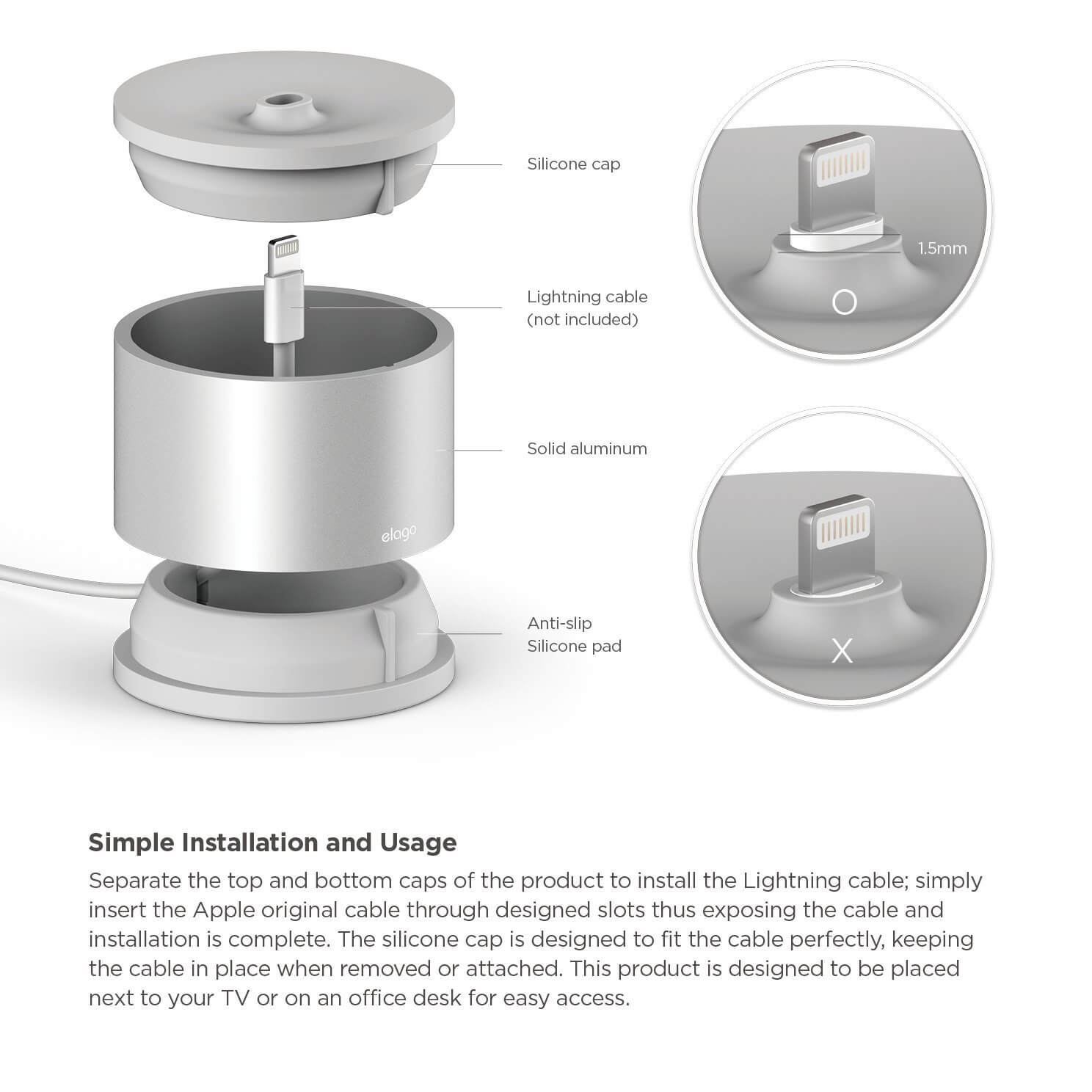 Silicone cap

Lightning cable
(not included)

Solid aluminum

elago

Anti-slip
Silicone pad

1.5mm

O

X

Simple Installation and Usage

Separate the top and bottom caps of the product to install the Lightning cable; simply insert the Apple original cable through designed slots thus exposing the cable and installation is complete. The silicone cap is designed to fit the cable perfectly, keeping the cable in place when removed or attached. This product is designed to be placed next to your TV or on an office desk for easy access.