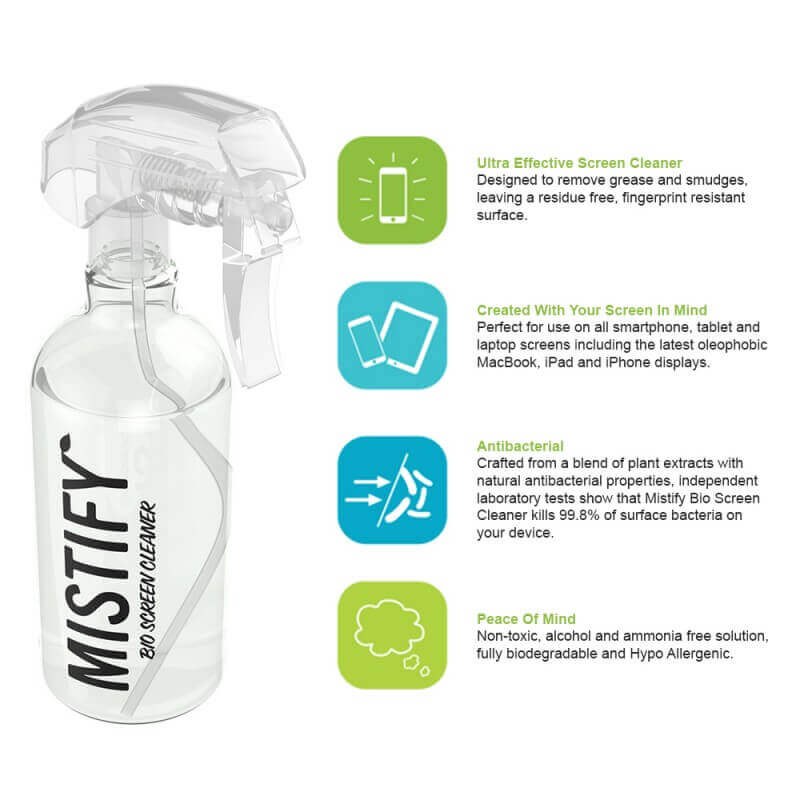 MISTIFY
BIO SCREEN CLEANER

Ultra Effective Screen Cleaner
Designed to remove grease and smudges, leaving a residue free, fingerprint resistant surface.

Created With Your Screen In Mind
Perfect for use on all smartphone, tablet and laptop screens including the latest oleophobic MacBook, iPad and iPhone displays.

Antibacterial
Crafted from a blend of plant extracts with natural antibacterial properties, independent laboratory tests show that Mistify Bio Screen Cleaner kills 99.8% of surface bacteria on your device.

Peace Of Mind
Non-toxic, alcohol and ammonia free solution, fully biodegradable and Hypo Allergenic.