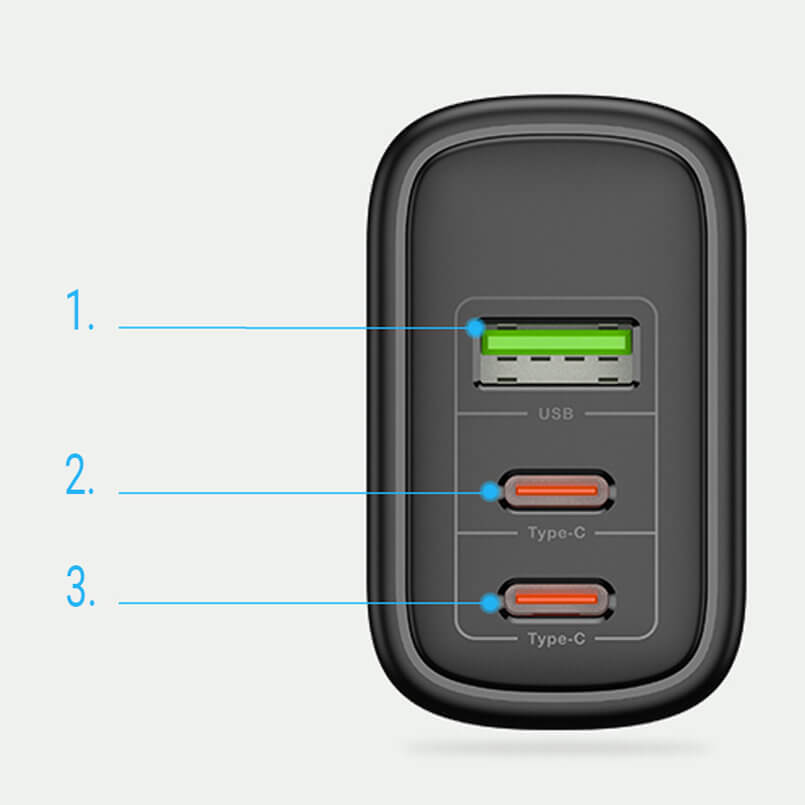 1.
USB
2.
Type-C
3.
Type-C