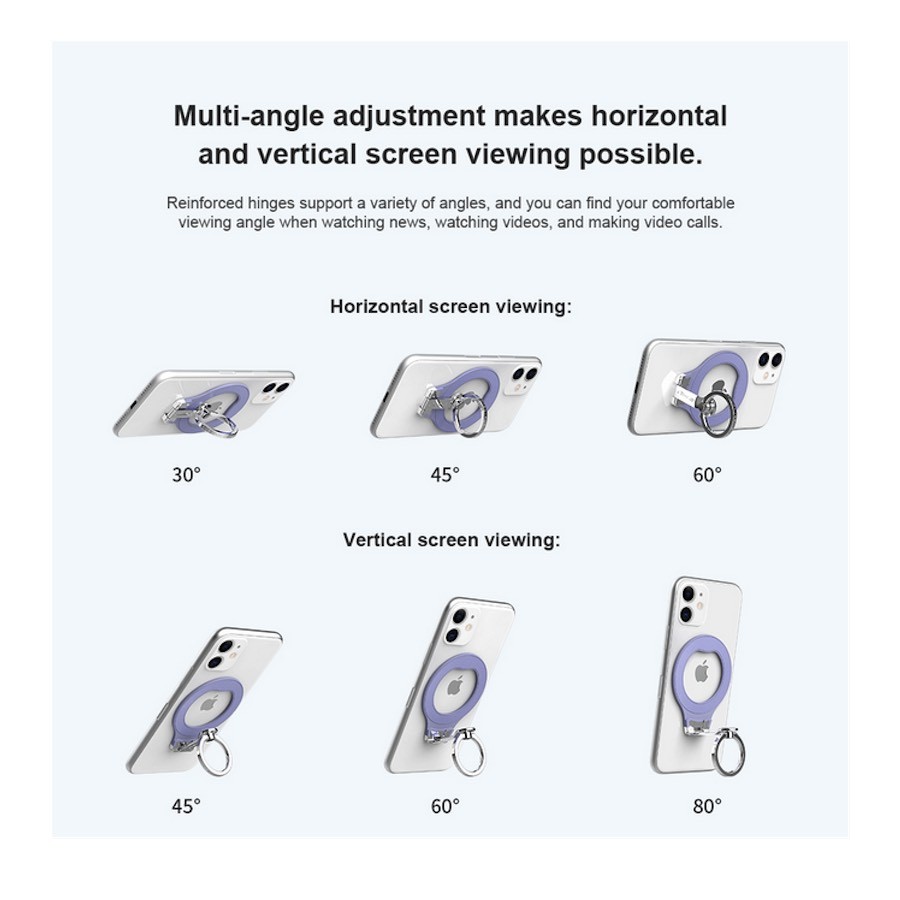 Multi-angle adjustment makes horizontal and vertical screen viewing possible.

Reinforced hinges support a variety of angles, and you can find your comfortable viewing angle when watching news, watching videos, and making video calls.

Horizontal screen viewing:

30°

45°

60°

Vertical screen viewing:

45°

60°

80°