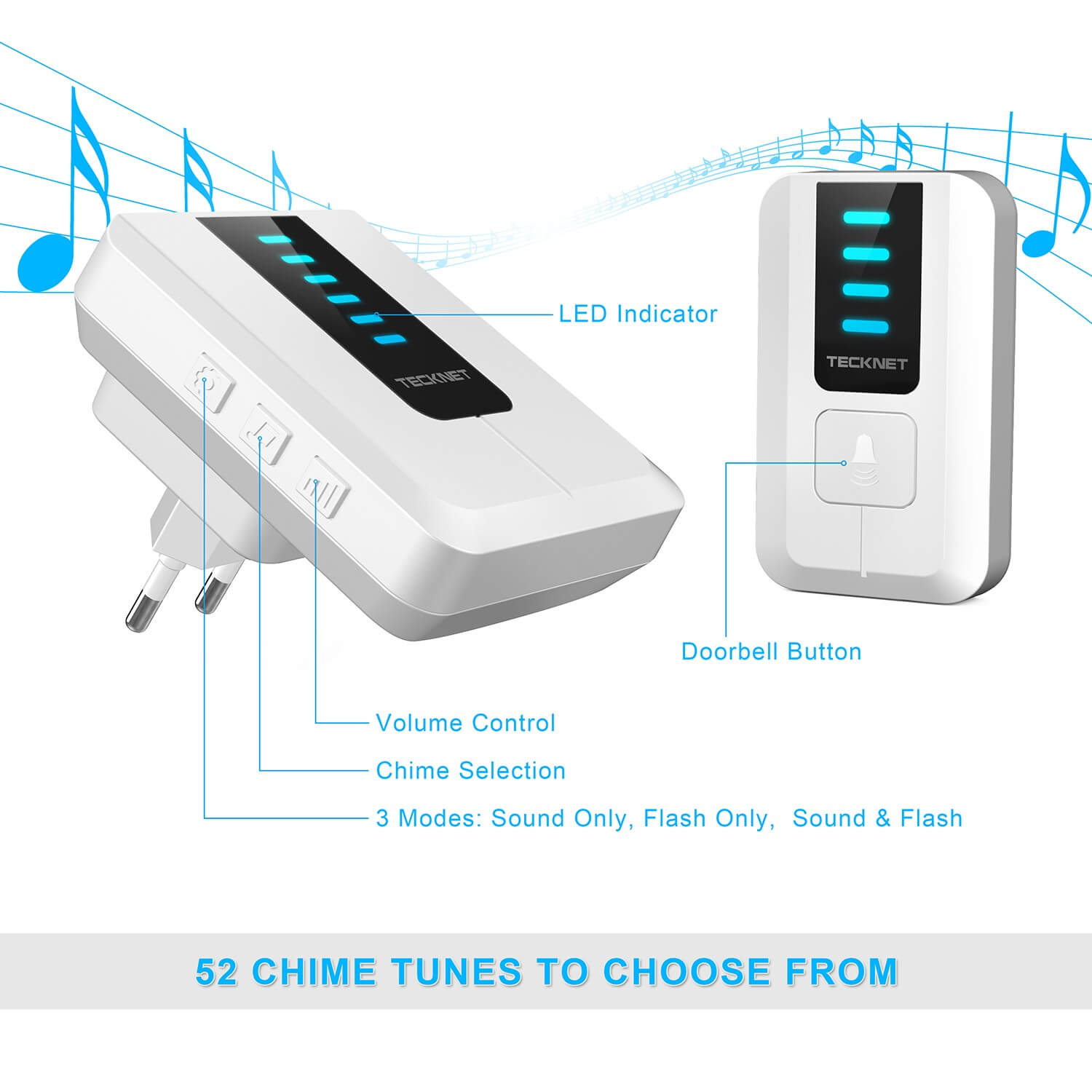 TECKNET

LED Indicator

TECKNET

Doorbell Button

Volume Control

Chime Selection

3 Modes: Sound Only, Flash Only, Sound & Flash

52 CHIME TUNES TO CHOOSE FROM